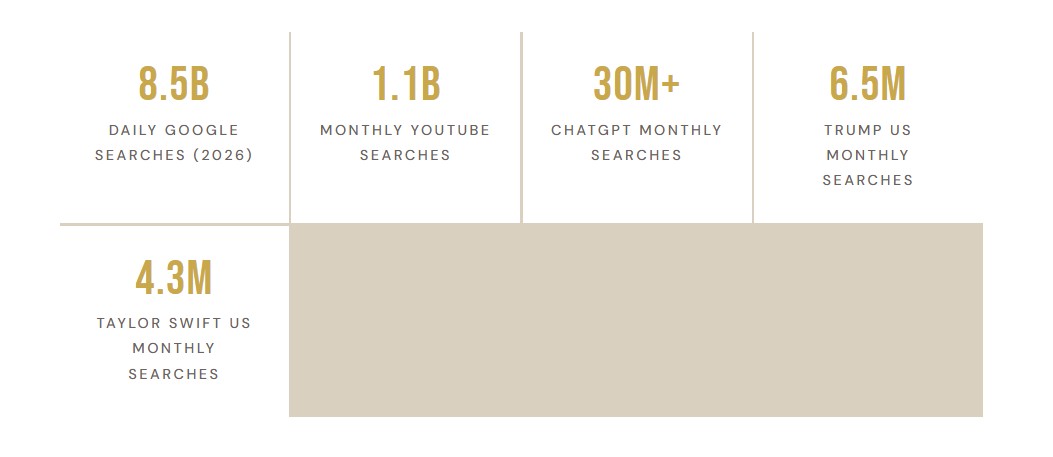 8.5B
DAILY GOOGLE SEARCHES (2026)

1.1B
MONTHLY YOUTUBE SEARCHES

30M+
CHATGPT MONTHLY SEARCHES

6.5M
TRUMP US MONTHLY SEARCHES

4.3M
TAYLOR SWIFT US MONTHLY SEARCHES